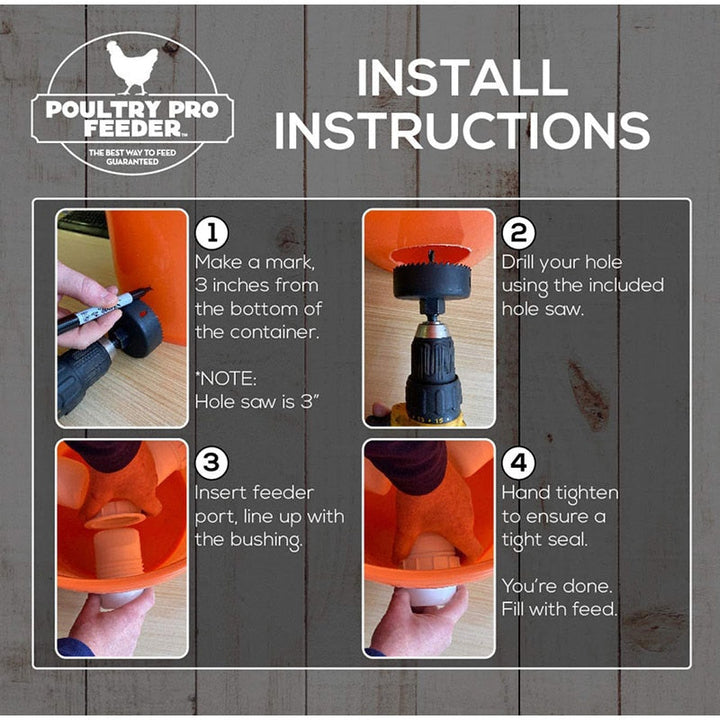 POULTRY PRO FEEDER™

THE BEST WAY TO FEED GUARANTEED

INSTALL INSTRUCTIONS

1
Make a mark, 3 inches from the bottom of the container.

*NOTE: Hole saw is 3"

2
Drill your hole using the included hole saw.

3
Insert feeder port, line up with the bushing.

4
Hand tighten to ensure a tight seal.

You're done. Fill with feed.