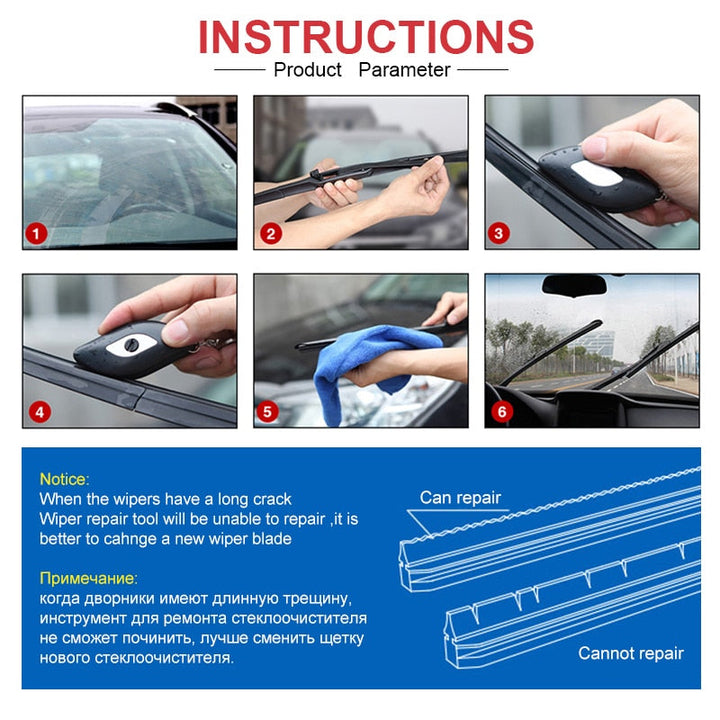 INSTRUCTIONS

Product Parameter

1

2

3

4

5

6

Notice:
When the wipers have a long crack
Wiper repair tool will be unable to repair ,it is better to cahnge a new wiper blade

Примечание:
когда дворники имеют длинную трещину, инструмент для ремонта стеклоочистителя не сможет починить, лучше сменить щетку нового стеклоочистителя.

Can repair

Cannot repair