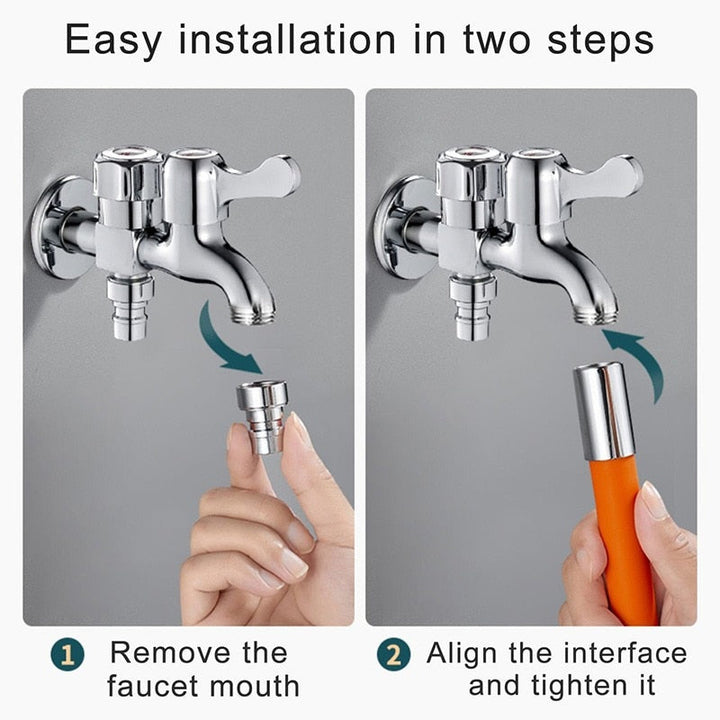 Easy installation in two steps

1 Remove the faucet mouth

2 Align the interface and tighten it