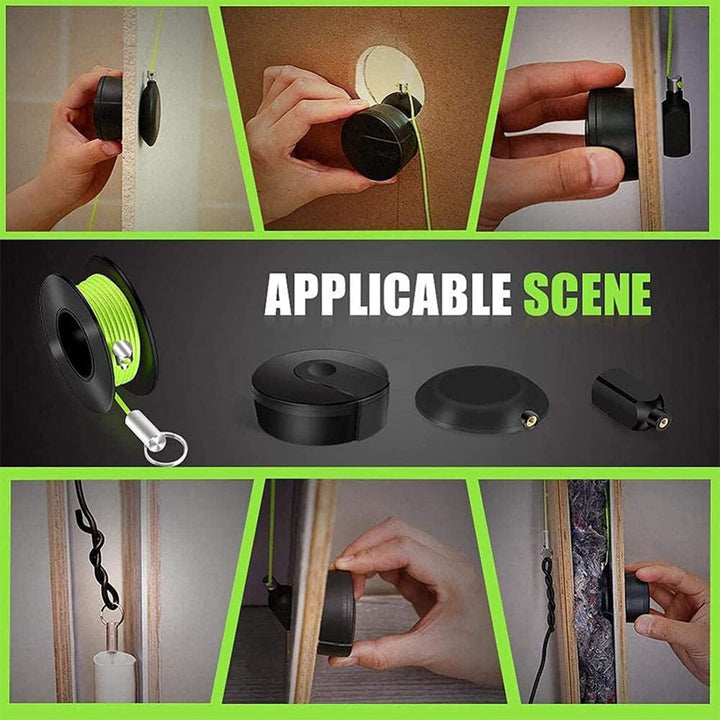 APPLICABLE SCENE