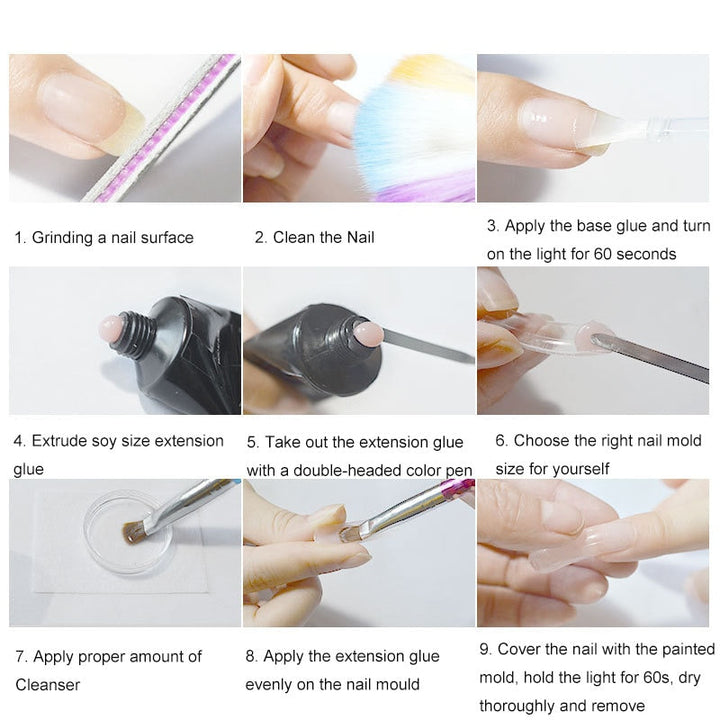 1. Grinding a nail surface

2. Clean the Nail

3. Apply the base glue and turn on the light for 60 seconds

4. Extrude soy size extension glue

5. Take out the extension glue with a double-headed color pen

6. Choose the right nail mold size for yourself

7. Apply proper amount of Cleanser

8. Apply the extension glue evenly on the nail mould

9. Cover the nail with the painted mold, hold the light for 60s, dry thoroughly and remove