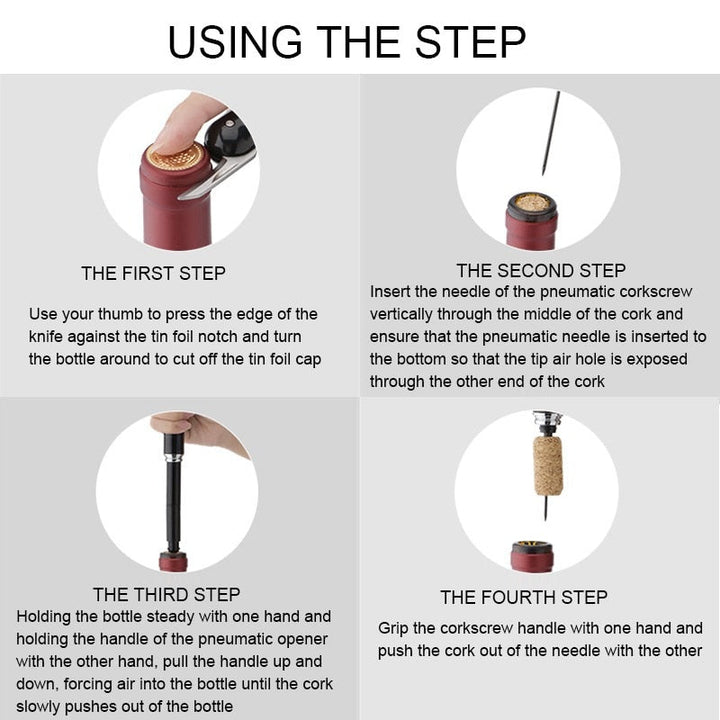 USING THE STEP

THE FIRST STEP

Use your thumb to press the edge of the knife against the tin foil notch and turn the bottle around to cut off the tin foil cap

THE SECOND STEP

Insert the needle of the pneumatic corkscrew vertically through the middle of the cork and ensure that the pneumatic needle is inserted to the bottom so that the tip air hole is exposed through the other end of the cork

THE THIRD STEP

Holding the bottle steady with one hand and holding the handle of the pneumatic opener with the other hand, pull the handle up and down, forcing air into the bottle until the cork slowly pushes out of the bottle

THE FOURTH STEP

Grip the corkscrew handle with one hand and push the cork out of the needle with the other