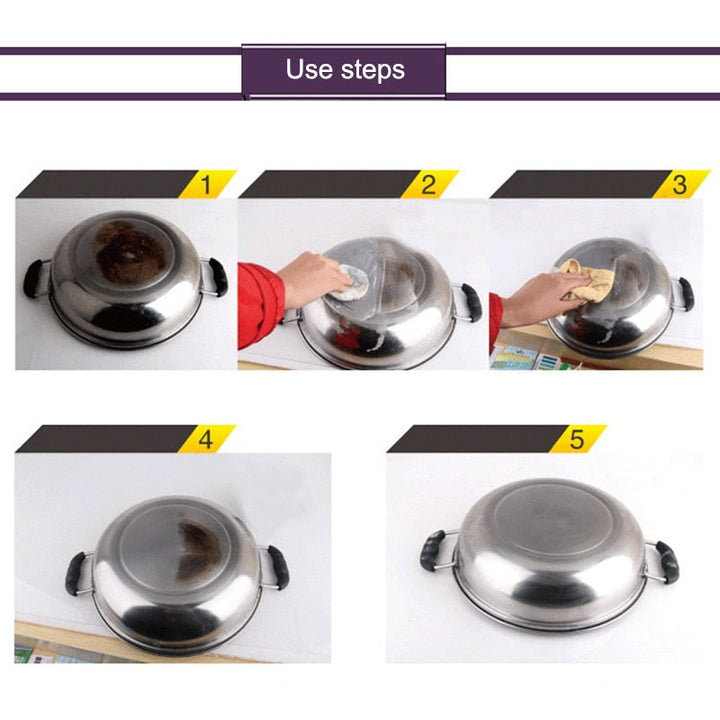 Use steps

1

2

3

4

5