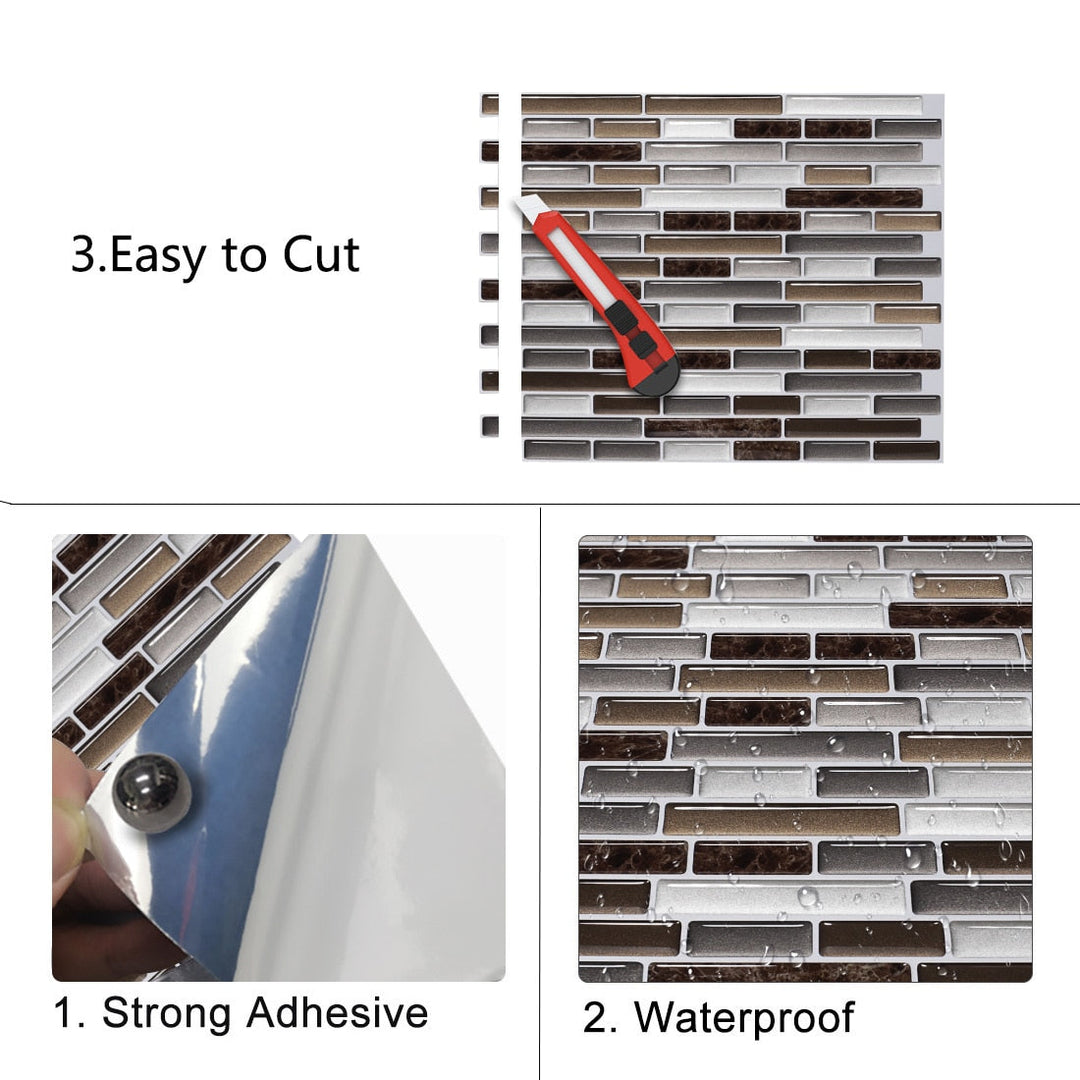 3.Easy to Cut

1. Strong Adhesive

2. Waterproof