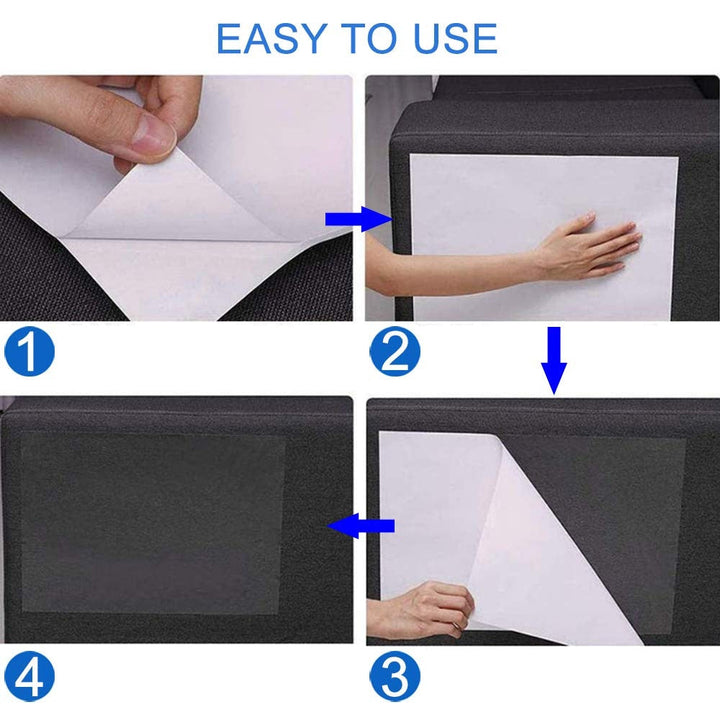 EASY TO USE

1

2

4

3