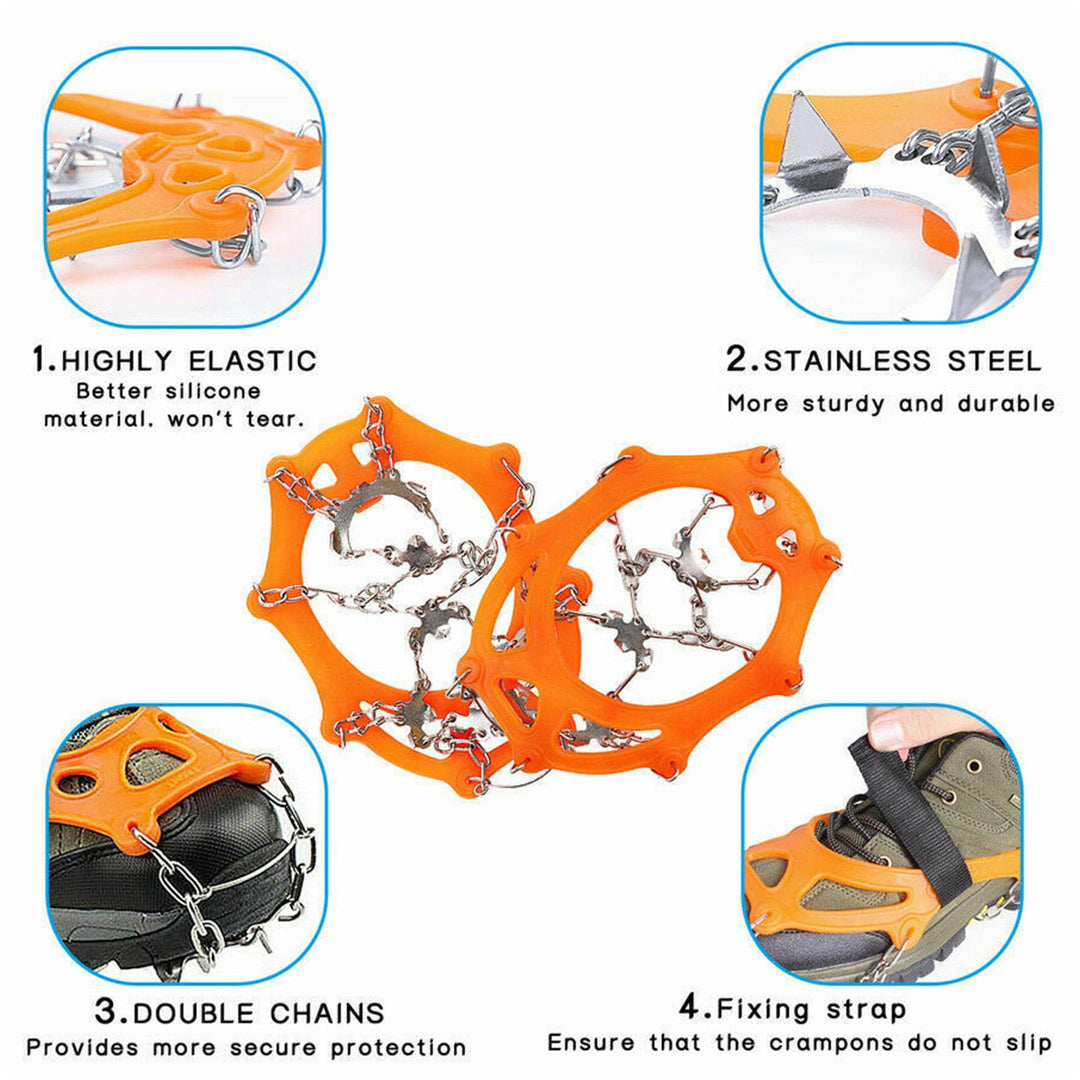 1.HIGHLY ELASTIC
Better silicone material. won't tear.

2.STAINLESS STEEL
More sturdy and durable

3.DOUBLE CHAINS
Provides more secure protection

4.Fixing strap
Ensure that the crampons do not slip