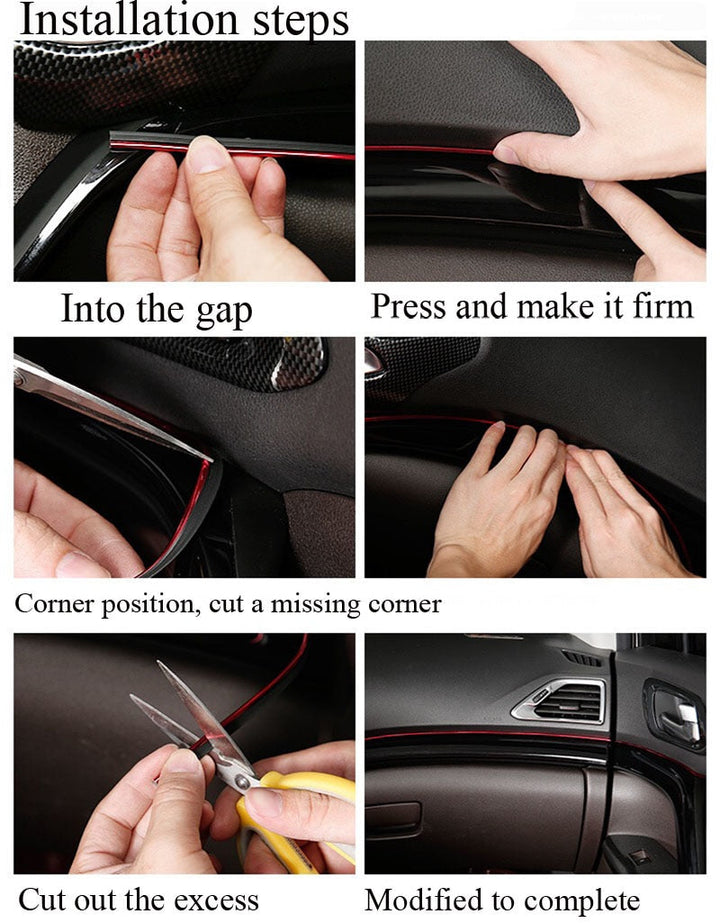 Installation steps

Into the gap

Press and make it firm

Corner position, cut a missing corner

Cut out the excess

Modified to complete