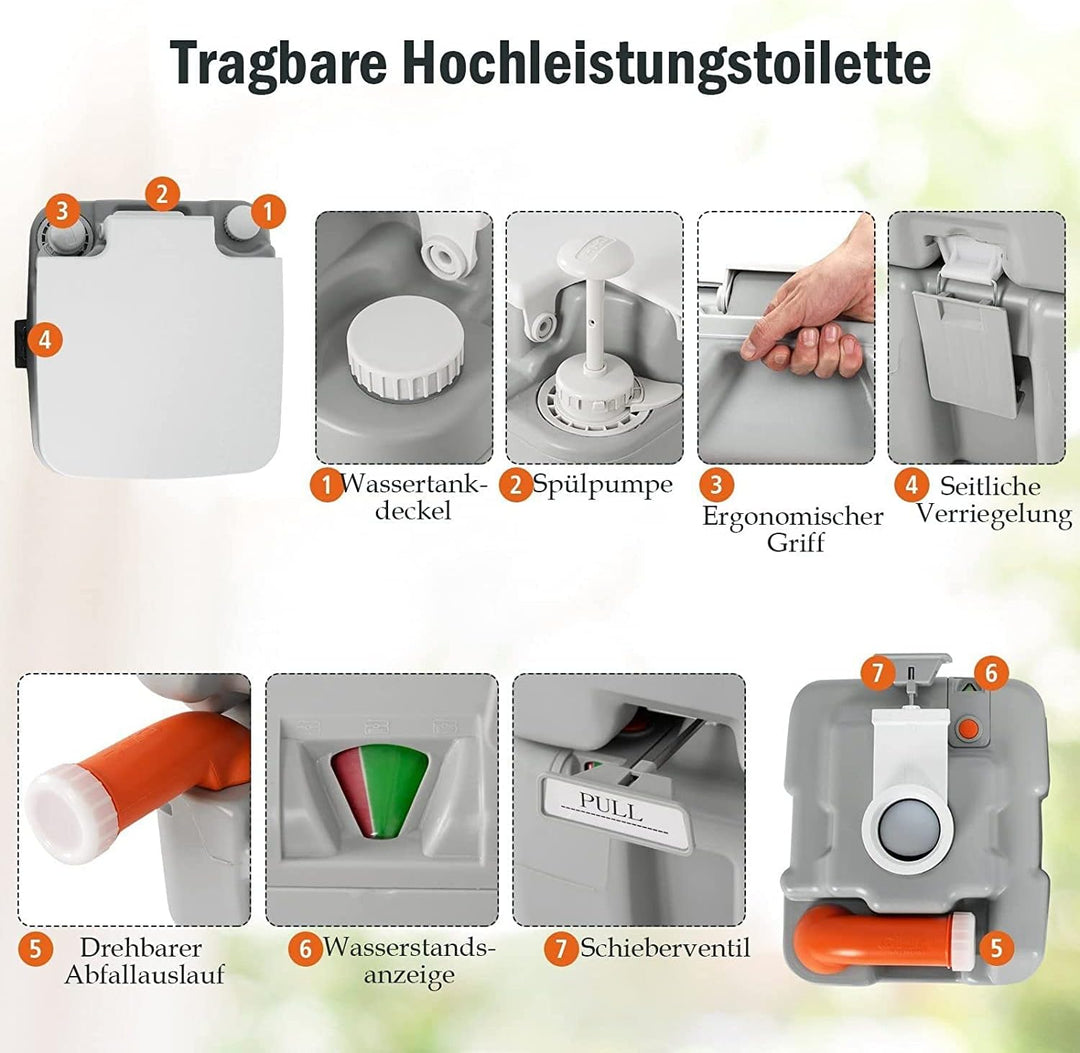 Tragbare Hochleistungstoilette

3 2 1

4

1 Wassertankdeckel

2 Spülpumpe

3 Ergonomischer Griff

4 Seitliche Verriegelung

PULL

7 6

5

5 Drehbarer Abfallauslauf

6 Wasserstandsanzeige

7 Schieberventil